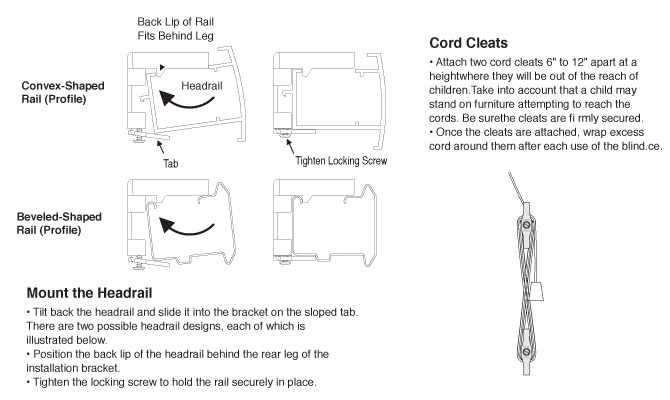 Back Lip of Rail
Fits Behind Leg

Convex-Shaped
Rail (Profile)

Headrail

Tab

Tighten Locking Screw

Beveled-Shaped
Rail (Profile)

Mount the Headrail

• Tilt back the headrail and slide it into the bracket on the sloped tab. There are two possible headrail designs, each of which is illustrated below.
• Position the back lip of the headrail behind the rear leg of the installation bracket.
• Tighten the locking screw to hold the rail securely in place.

Cord Cleats

• Attach two cord cleats 6" to 12" apart at a heightwhere they will be out of the reach of children.Take into account that a child may stand on furniture attempting to reach the cords. Be surethe cleats are fi rmly secured.
• Once the cleats are attached, wrap excess cord around them after each use of the blind.ce.